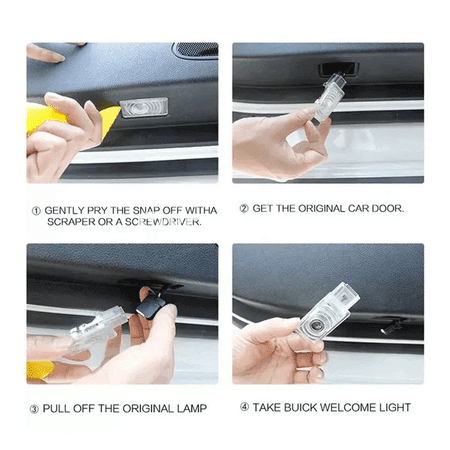 ① GENTLY PRY THE SNAP OFF WITHA SCRAPER OR A SCREWDRIVER.

② GET THE ORIGINAL CAR DOOR.

③ PULL OFF THE ORIGINAL LAMP

④ TAKE BUICK WELCOME LIGHT