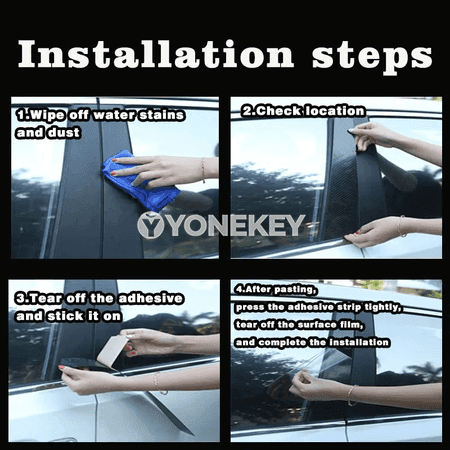 Installation steps

1.Wipe off water stains and dust

2.Check location

YONEKEY

3.Tear off the adhesive and stick it on

4.After pasting, press the adhesive strip tightly, tear off the surface film, and complete the installation